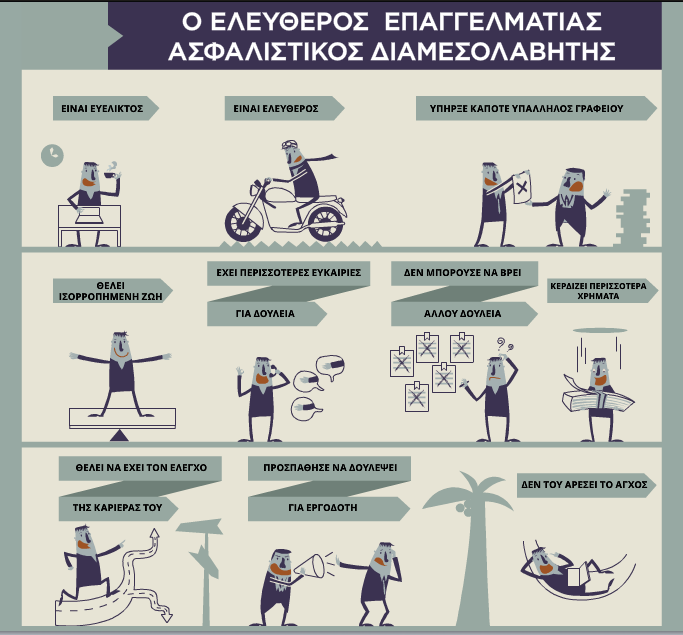 Ο ΕΛΕΥΘΕΡΟΣ ΕΠΑΓΓΕΛΜΑΤΙΑΣ
ΑΣΦΑΛΙΣΤΙΚΟΣ ΔΙΑΜΕΣΟΛΑΒΗΤΗΣ

ΕΙΝΑΙ ΕΥΕΛΙΚΤΟΣ

ΕΙΝΑΙ ΕΛΕΥΘΕΡΟΣ

ΥΠΗΡΞΕ ΚΑΠΟΤΕ ΥΠΑΛΛΗΛΟΣ ΓΡΑΦΕΙΟΥ

ΘΕΛΕΙ ΙΣΟΡΡΟΠΗΜΕΝΗ ΖΩΗ

ΕΧΕΙ ΠΕΡΙΣΣΟΤΕΡΕΣ ΕΥΚΑΙΡΙΕΣ ΓΙΑ ΔΟΥΛΕΙΑ

ΔΕΝ ΜΠΟΡΟΥΣΕ ΝΑ ΒΡΕΙ ΑΛΛΟΥ ΔΟΥΛΕΙΑ

ΚΕΡΔΙΖΕΙ ΠΕΡΙΣΣΟΤΕΡΑ ΧΡΗΜΑΤΑ

ΘΕΛΕΙ ΝΑ ΕΧΕΙ ΤΟΝ ΕΛΕΓΧΟ ΤΗΣ ΚΑΡΙΕΡΑΣ ΤΟΥ

ΠΡΟΣΠΑΘΗΣΕ ΝΑ ΔΟΥΛΕΨΕΙ ΓΙΑ ΕΡΓΟΔΟΤΗ

ΔΕΝ ΤΟΥ ΑΡΕΣΕΙ ΤΟ ΑΓΧΟΣ