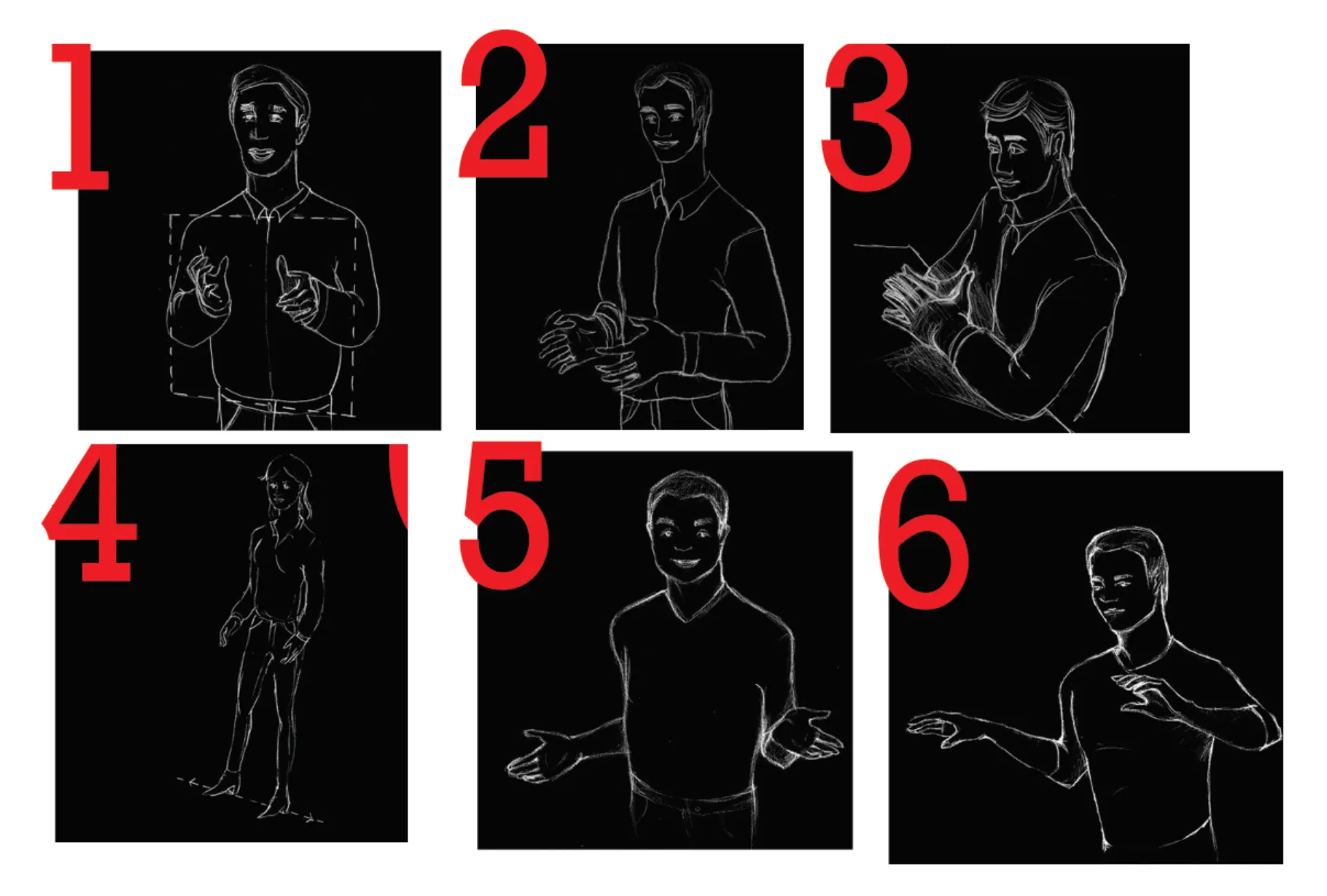 1

2

3

4

5

6