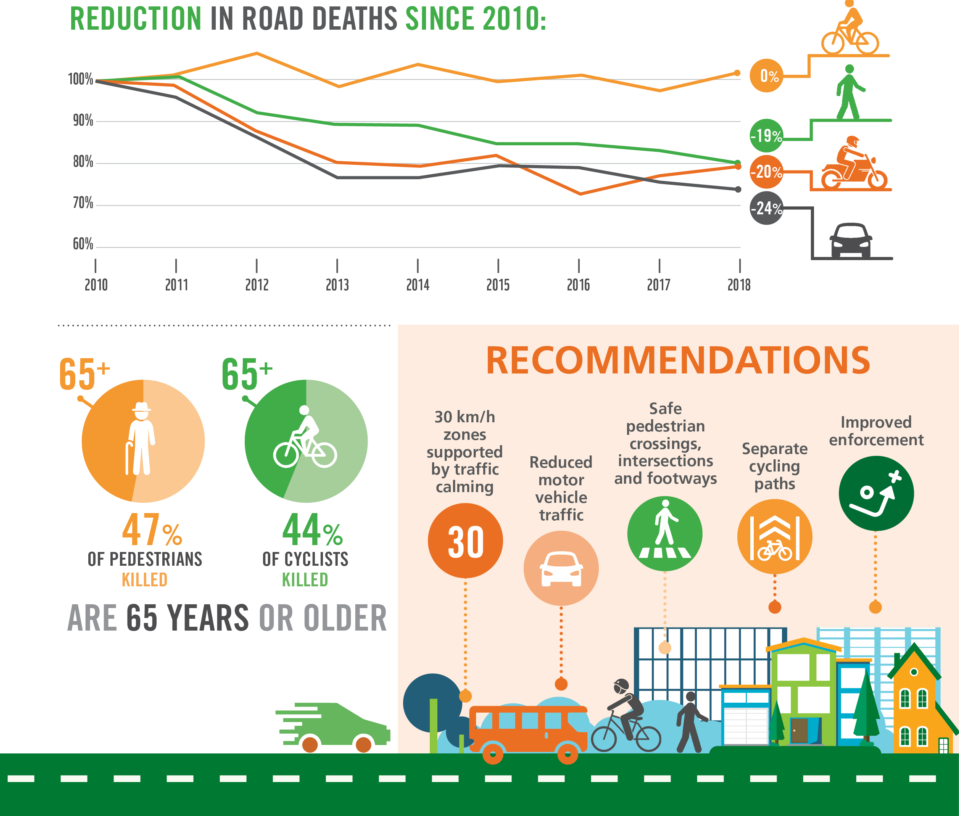 REDUCTION IN ROAD DEATHS SINCE 2010:

100%
90%
80%
70%
60%

2010 2011 2012 2013 2014 2015 2016 2017 2018

0%
-19%
-20%
-24%

65+
47% OF PEDESTRIANS KILLED

65+
44% OF CYCLISTS KILLED

ARE 65 YEARS OR OLDER

RECOMMENDATIONS

30 km/h zones supported by traffic calming

30

Reduced motor vehicle traffic

Safe pedestrian crossings, intersections and footways

Separate cycling paths

Improved enforcement